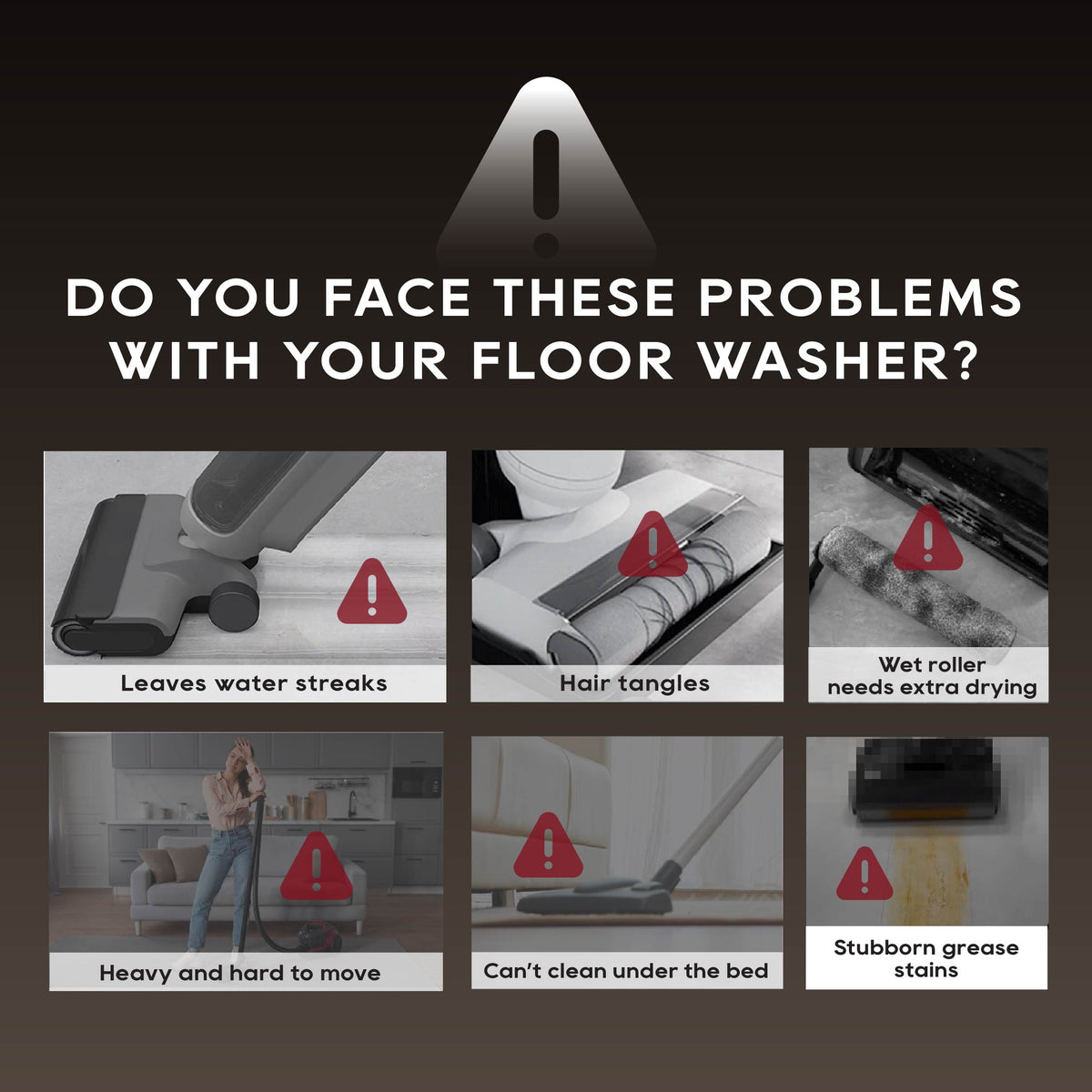 DO YOU FACE THESE PROBLEMS WITH YOUR FLOOR WASHER?

Leaves water streaks

Hair tangles

Wet roller needs extra drying

Heavy and hard to move

Can't clean under the bed

Stubborn grease stains